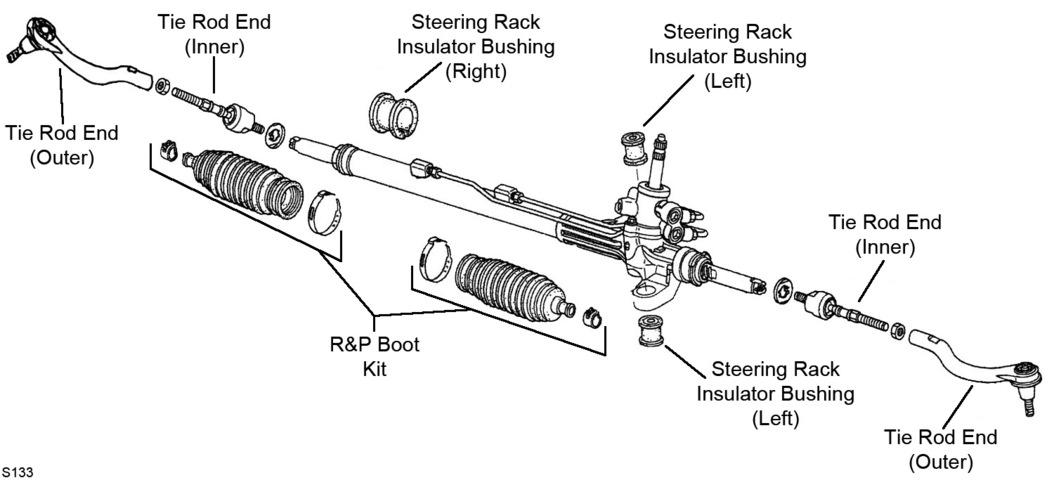 Tie Rod End (Inner)

Steering Rack Insulator Bushing (Right)

Steering Rack Insulator Bushing (Left)

Tie Rod End (Outer)

Tie Rod End (Inner)

R&P Boot Kit

Steering Rack Insulator Bushing (Left)

Tie Rod End (Outer)

S133