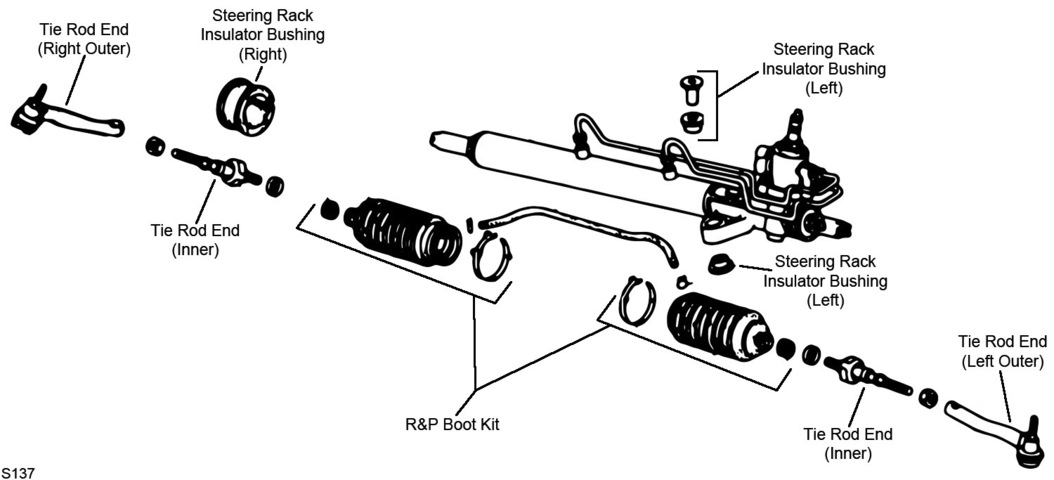 Tie Rod End (Right Outer)

Steering Rack Insulator Bushing (Right)

Steering Rack Insulator Bushing (Left)

Tie Rod End (Inner)

Steering Rack Insulator Bushing (Left)

Tie Rod End (Left Outer)

R&P Boot Kit

Tie Rod End (Inner)

S137