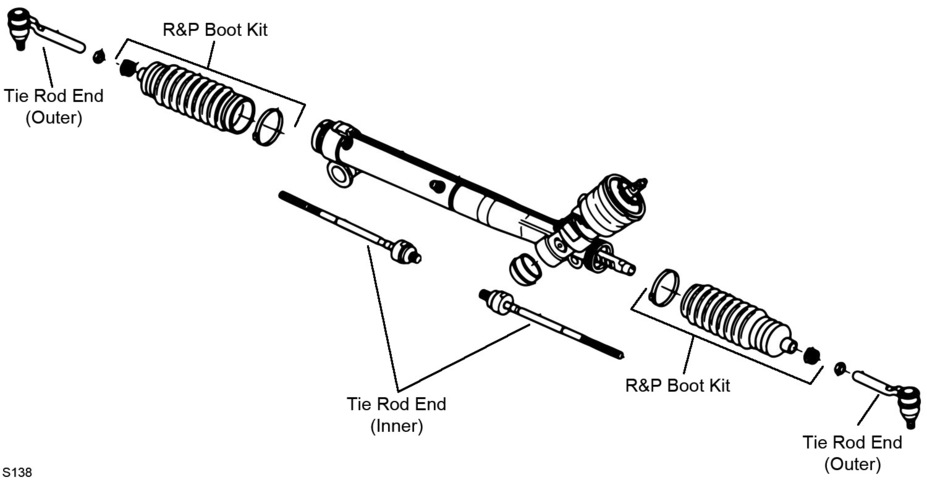 R&P Boot Kit

Tie Rod End
(Outer)

Tie Rod End
(Inner)

R&P Boot Kit

Tie Rod End
(Outer)

S138