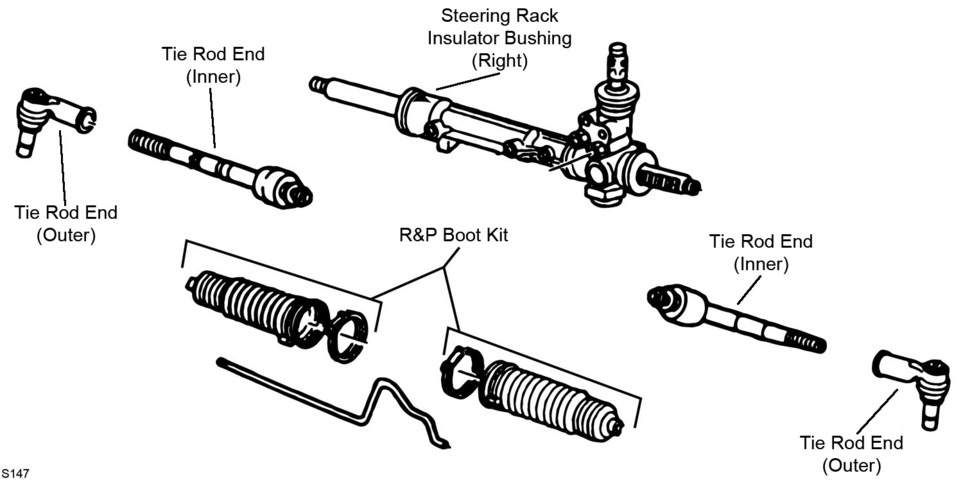 Steering Rack Insulator Bushing (Right)

Tie Rod End (Inner)

Tie Rod End (Outer)

R&P Boot Kit

Tie Rod End (Inner)

Tie Rod End (Outer)

S147