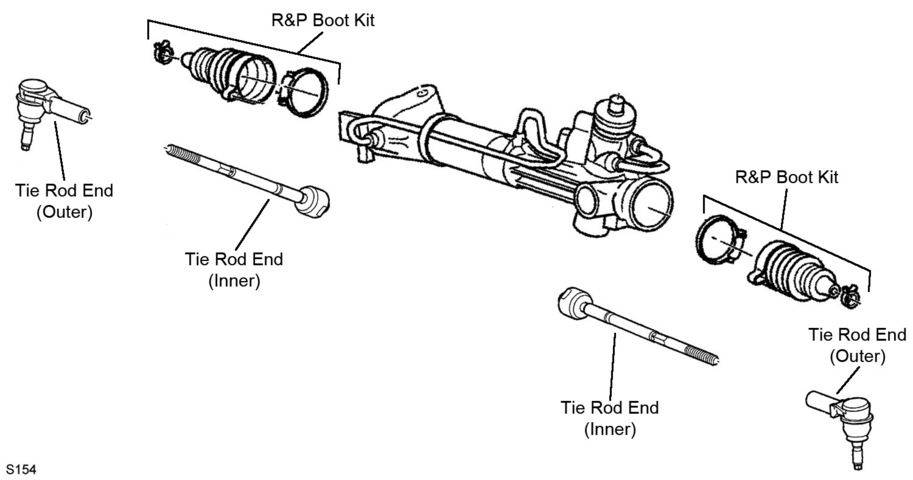 R&P Boot Kit

Tie Rod End (Outer)

Tie Rod End (Inner)

R&P Boot Kit

Tie Rod End (Outer)

Tie Rod End (Inner)

S154