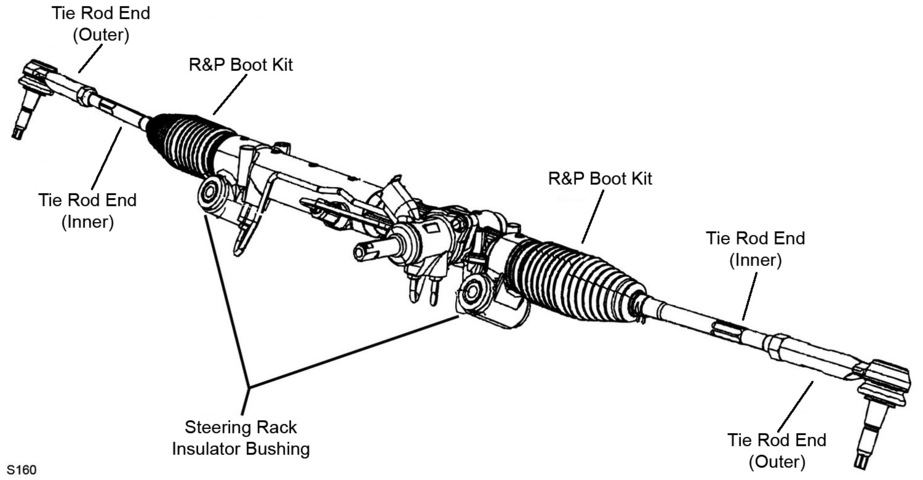 Tie Rod End
(Outer)

R&P Boot Kit

Tie Rod End
(Inner)

R&P Boot Kit

Tie Rod End
(Inner)

Steering Rack
Insulator Bushing

Tie Rod End
(Outer)

S160