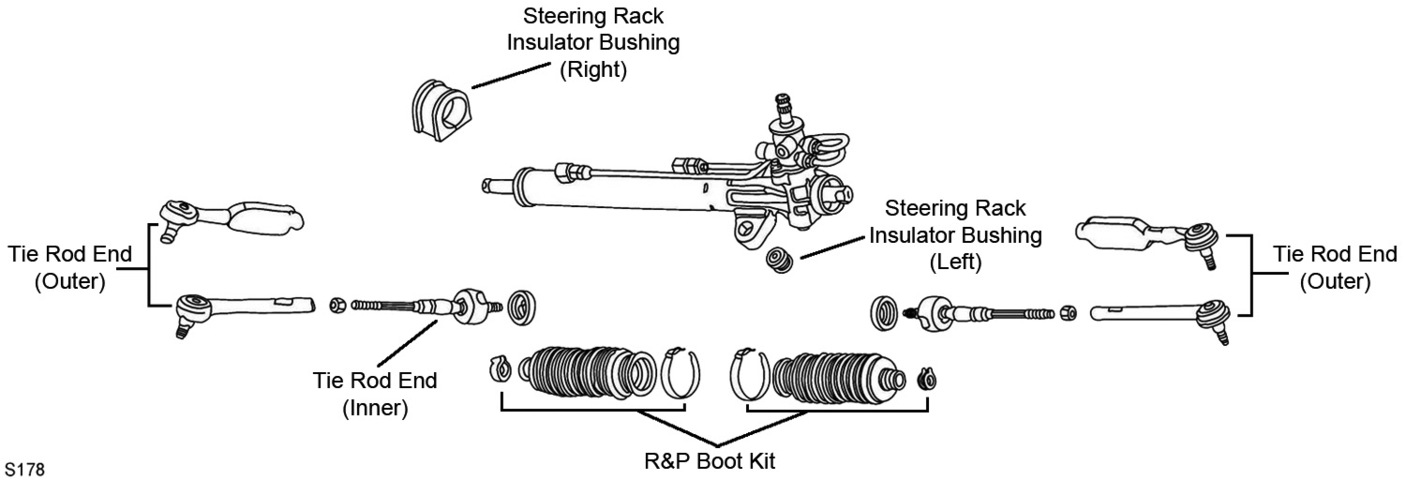 Steering Rack
Insulator Bushing
(Right)

Tie Rod End
(Outer)

Steering Rack
Insulator Bushing
(Left)

Tie Rod End
(Outer)

Tie Rod End
(Inner)

R&P Boot Kit

S178