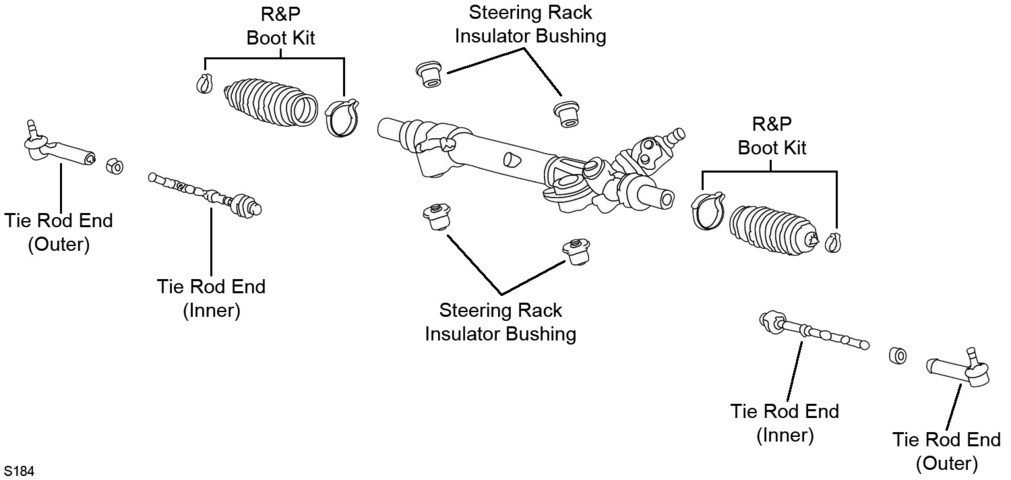 R&P
Boot Kit

Steering Rack
Insulator Bushing

R&P
Boot Kit

Tie Rod End
(Outer)

Tie Rod End
(Inner)

Steering Rack
Insulator Bushing

Tie Rod End
(Inner)

Tie Rod End
(Outer)

S184