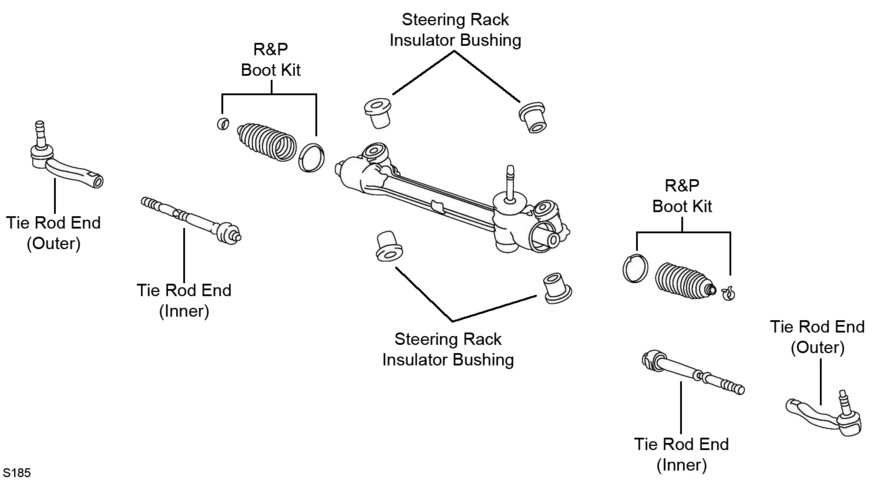 Steering Rack
Insulator Bushing

R&P
Boot Kit

Tie Rod End
(Outer)

Tie Rod End
(Inner)

R&P
Boot Kit

Steering Rack
Insulator Bushing

Tie Rod End
(Outer)

Tie Rod End
(Inner)

S185