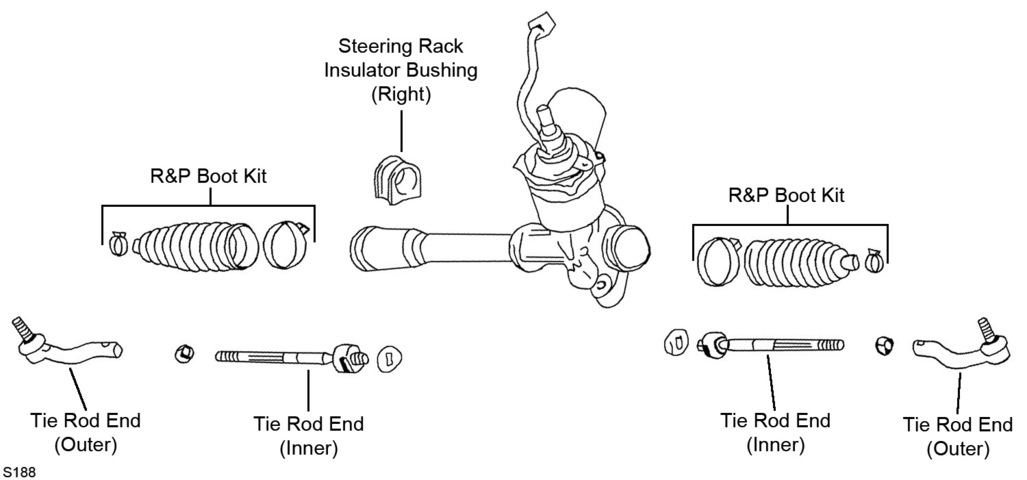 Steering Rack Insulator Bushing (Right)

R&P Boot Kit

R&P Boot Kit

Tie Rod End (Outer)

Tie Rod End (Inner)

Tie Rod End (Inner)

Tie Rod End (Outer)

S188