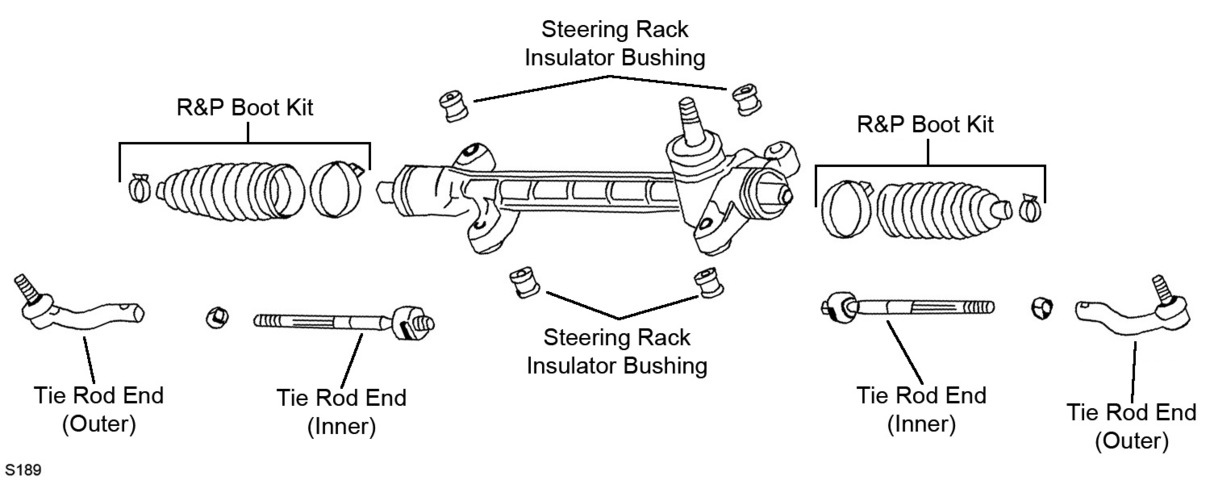 Steering Rack Insulator Bushing

R&P Boot Kit

R&P Boot Kit

Steering Rack Insulator Bushing

Tie Rod End (Outer)

Tie Rod End (Inner)

Tie Rod End (Inner)

Tie Rod End (Outer)

S189