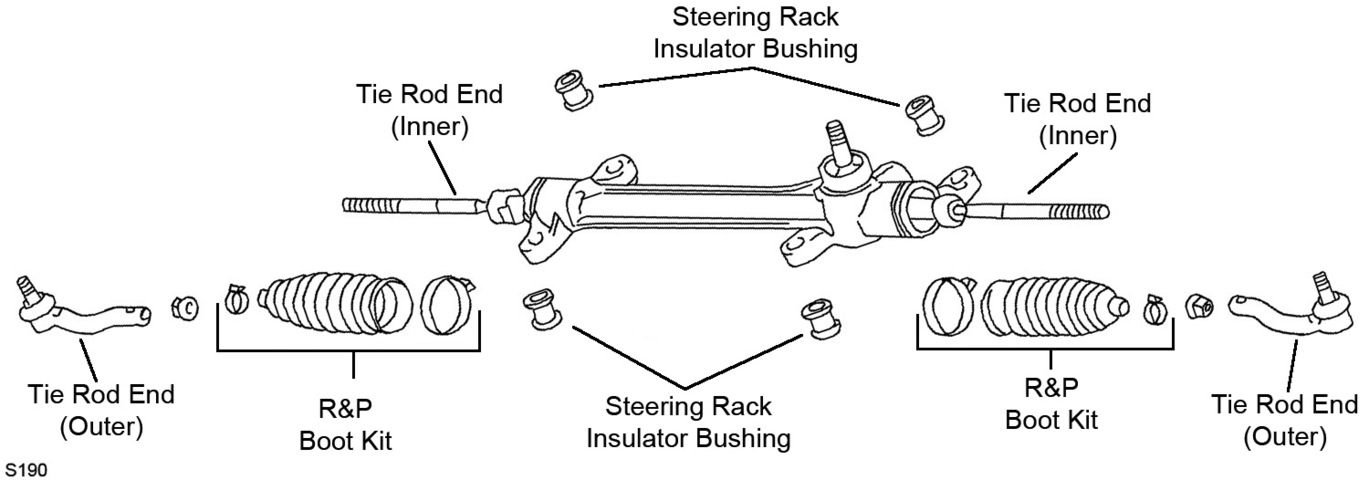 Steering Rack Insulator Bushing

Tie Rod End (Inner)

Tie Rod End (Inner)

Tie Rod End (Outer)

R&P Boot Kit

Steering Rack Insulator Bushing

R&P Boot Kit

Tie Rod End (Outer)

S190