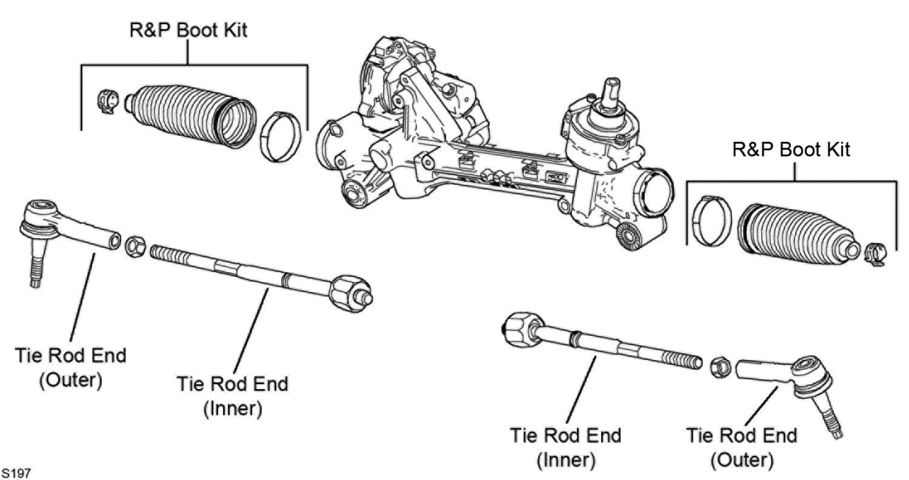 R&P Boot Kit

R&P Boot Kit

Tie Rod End (Outer)

Tie Rod End (Inner)

Tie Rod End (Inner)

Tie Rod End (Outer)

S197