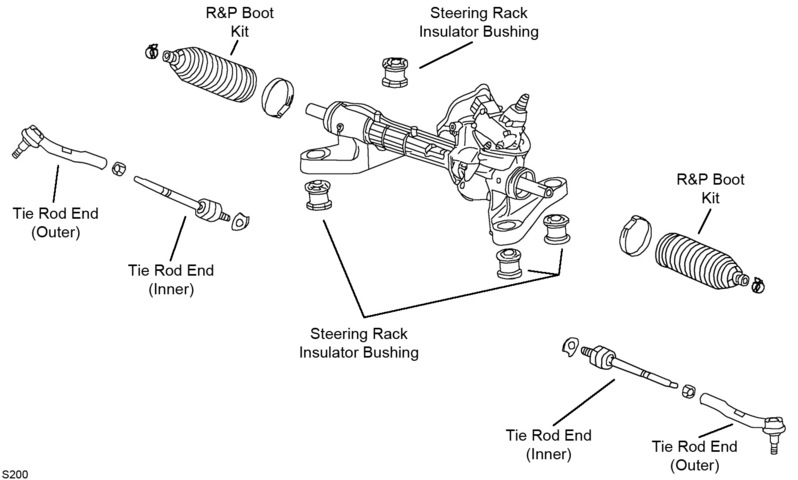 R&P Boot Kit

Steering Rack Insulator Bushing

Tie Rod End (Outer)

Tie Rod End (Inner)

R&P Boot Kit

Steering Rack Insulator Bushing

Tie Rod End (Inner)

Tie Rod End (Outer)

S200