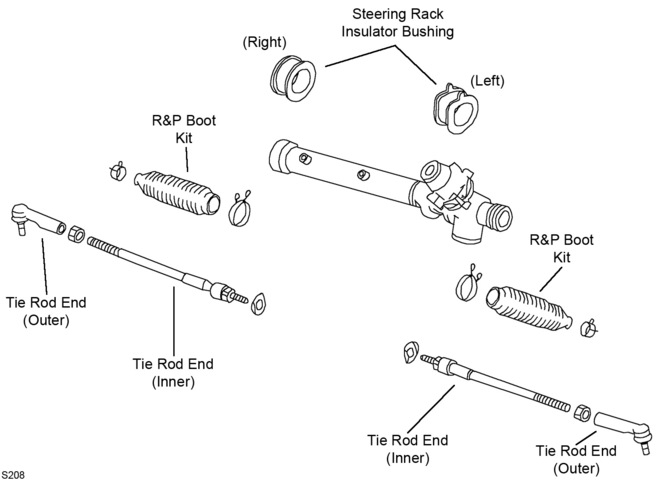 Steering Rack
Insulator Bushing

(Right)

(Left)

R&P Boot
Kit

R&P Boot
Kit

Tie Rod End
(Outer)

Tie Rod End
(Inner)

Tie Rod End
(Inner)

Tie Rod End
(Outer)

S208