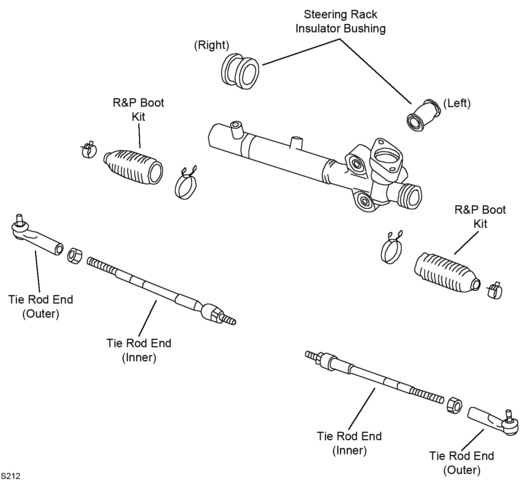 Steering Rack
Insulator Bushing

(Right)

(Left)

R&P Boot
Kit

R&P Boot
Kit

Tie Rod End
(Outer)

Tie Rod End
(Inner)

Tie Rod End
(Inner)

Tie Rod End
(Outer)

S212