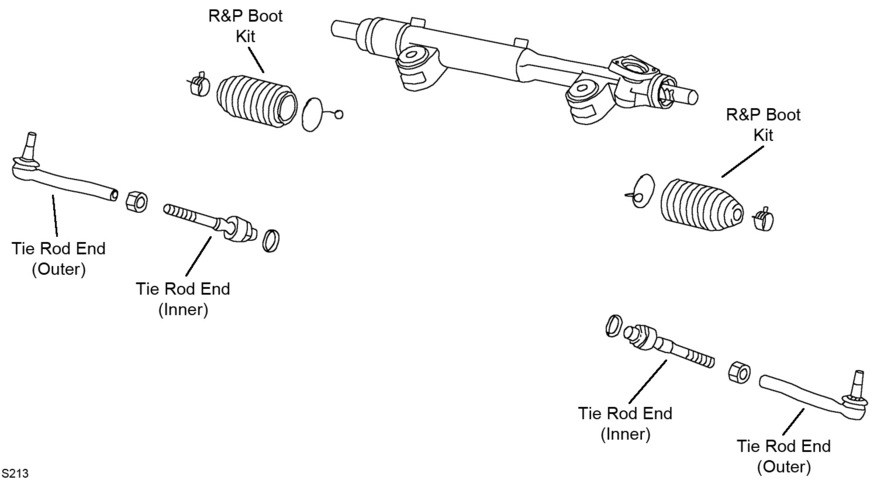 R&P Boot Kit

R&P Boot Kit

Tie Rod End (Outer)

Tie Rod End (Inner)

Tie Rod End (Inner)

Tie Rod End (Outer)

S213