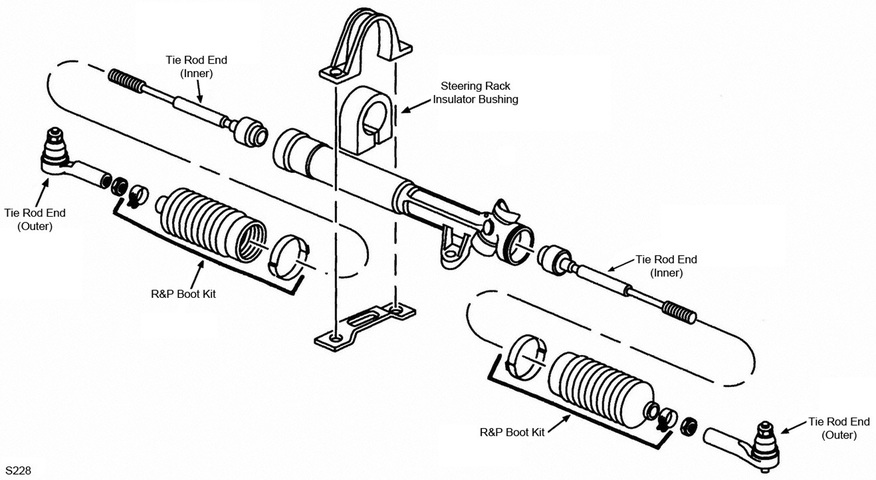 Tie Rod End (Inner)

Steering Rack Insulator Bushing

Tie Rod End (Outer)

R&P Boot Kit

Tie Rod End (Inner)

R&P Boot Kit

Tie Rod End (Outer)

S228