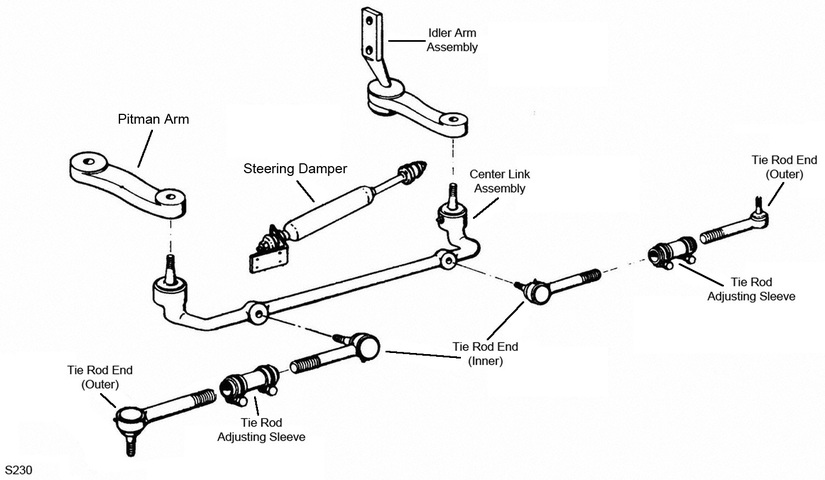 Idler Arm Assembly

Pitman Arm

Steering Damper

Center Link Assembly

Tie Rod End (Outer)

Tie Rod Adjusting Sleeve

Tie Rod End (Inner)

Tie Rod End (Outer)

Tie Rod Adjusting Sleeve

S230