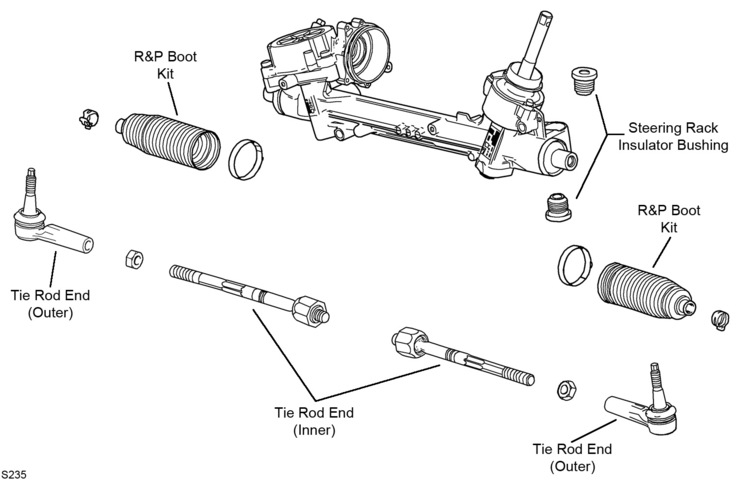 R&P Boot Kit

Steering Rack Insulator Bushing

R&P Boot Kit

Tie Rod End (Outer)

Tie Rod End (Inner)

Tie Rod End (Outer)

S235