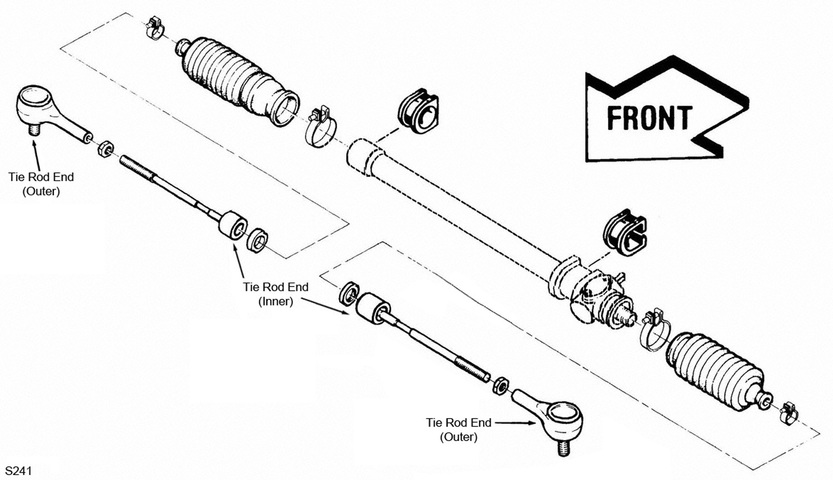 FRONT

Tie Rod End (Outer)

Tie Rod End (Inner)

Tie Rod End (Outer)

S241