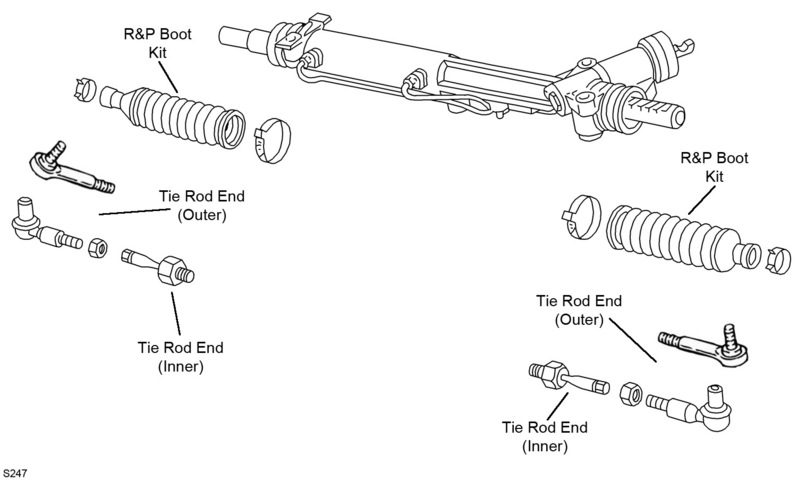 R&P Boot Kit

Tie Rod End (Outer)

Tie Rod End (Inner)

R&P Boot Kit

Tie Rod End (Outer)

Tie Rod End (Inner)

S247