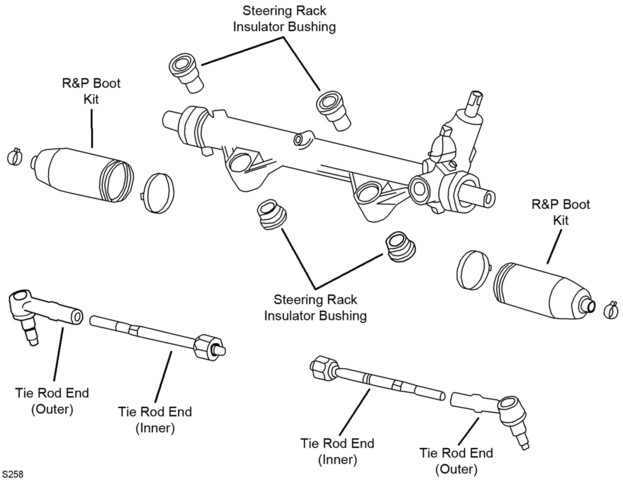 Steering Rack Insulator Bushing

R&P Boot Kit

R&P Boot Kit

Steering Rack Insulator Bushing

Tie Rod End (Outer)

Tie Rod End (Inner)

Tie Rod End (Inner)

Tie Rod End (Outer)

S258