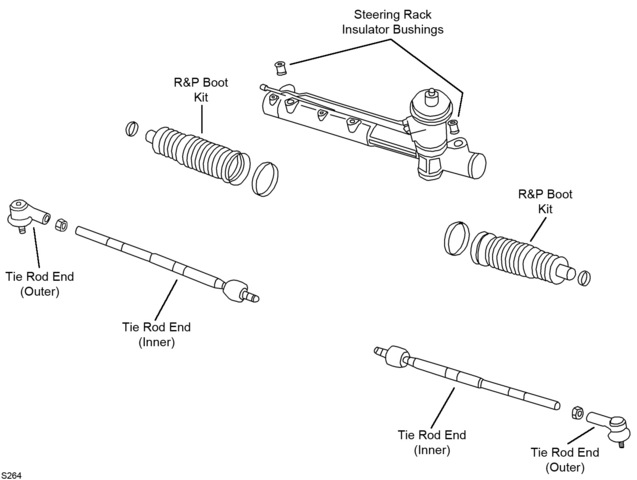 Steering Rack
Insulator Bushings

R&P Boot
Kit

R&P Boot
Kit

Tie Rod End
(Outer)

Tie Rod End
(Inner)

Tie Rod End
(Inner)

Tie Rod End
(Outer)

S264