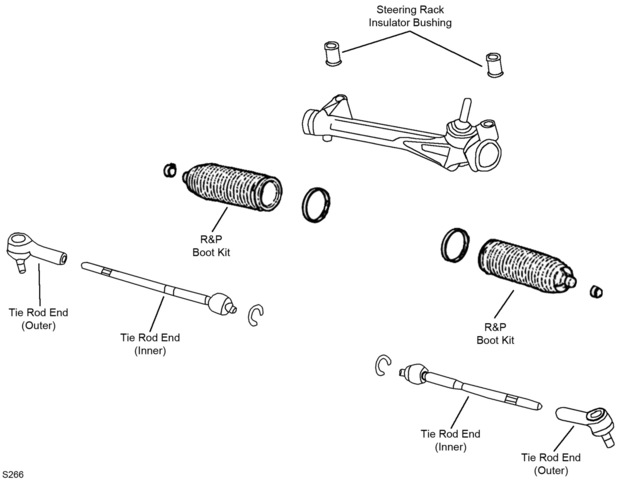 Steering Rack
Insulator Bushing

R&P
Boot Kit

Tie Rod End
(Outer)

Tie Rod End
(Inner)

R&P
Boot Kit

Tie Rod End
(Inner)

Tie Rod End
(Outer)

S266