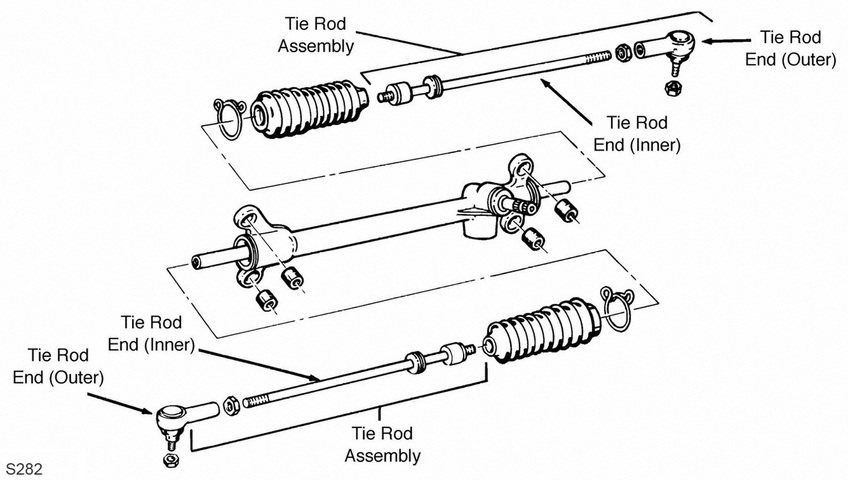 Tie Rod Assembly

Tie Rod End (Outer)

Tie Rod End (Inner)

Tie Rod End (Inner)

Tie Rod End (Outer)

Tie Rod Assembly

S282