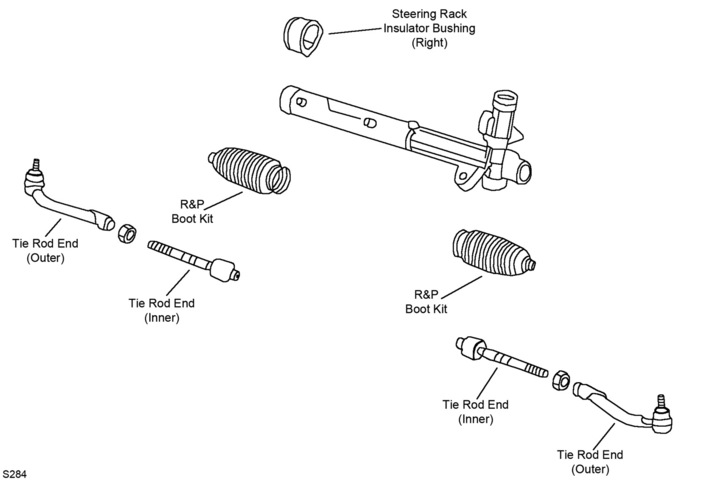 Steering Rack
Insulator Bushing
(Right)

R&P
Boot Kit

Tie Rod End
(Outer)

Tie Rod End
(Inner)

R&P
Boot Kit

Tie Rod End
(Inner)

Tie Rod End
(Outer)

S284