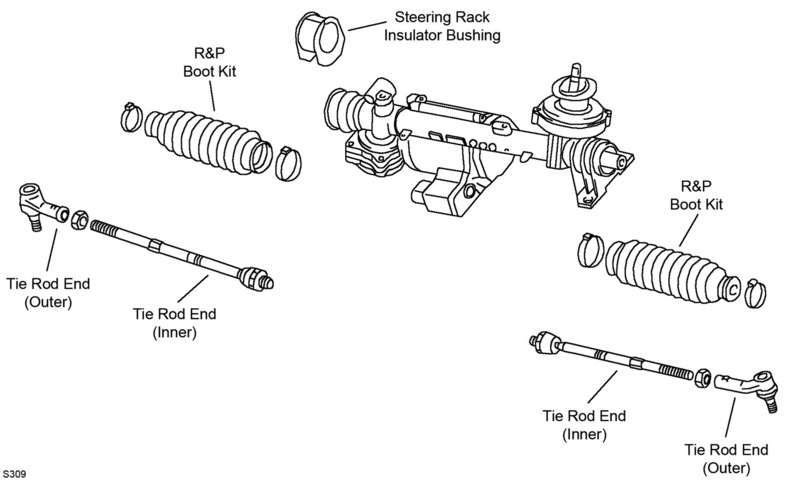 Steering Rack
Insulator Bushing

R&P
Boot Kit

R&P
Boot Kit

Tie Rod End
(Outer)

Tie Rod End
(Inner)

Tie Rod End
(Inner)

Tie Rod End
(Outer)

S309