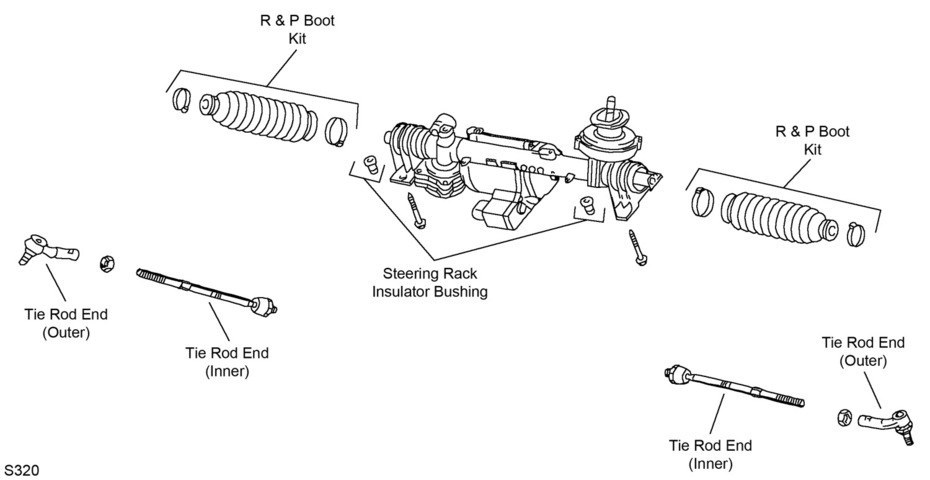 R & P Boot Kit

R & P Boot Kit

Steering Rack Insulator Bushing

Tie Rod End (Outer)

Tie Rod End (Inner)

Tie Rod End (Outer)

Tie Rod End (Inner)

S320