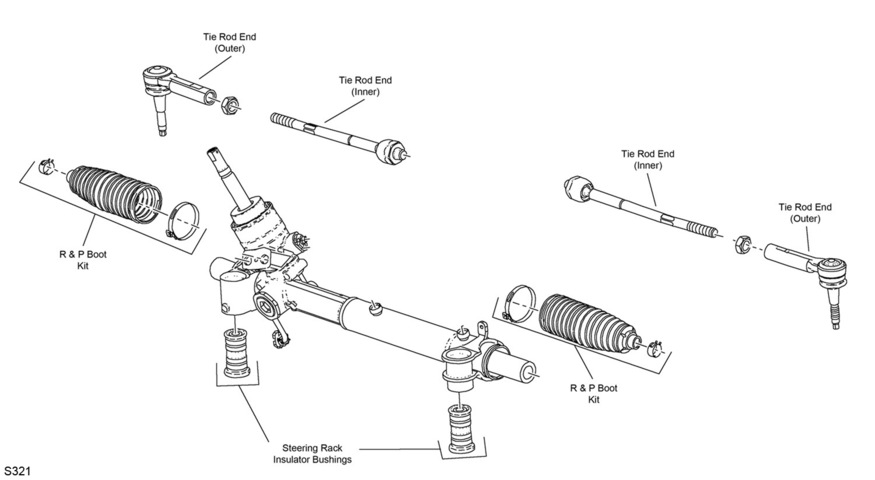 Tie Rod End
(Outer)

Tie Rod End
(Inner)

Tie Rod End
(Inner)

Tie Rod End
(Outer)

R & P Boot
Kit

R & P Boot
Kit

Steering Rack
Insulator Bushings

S321