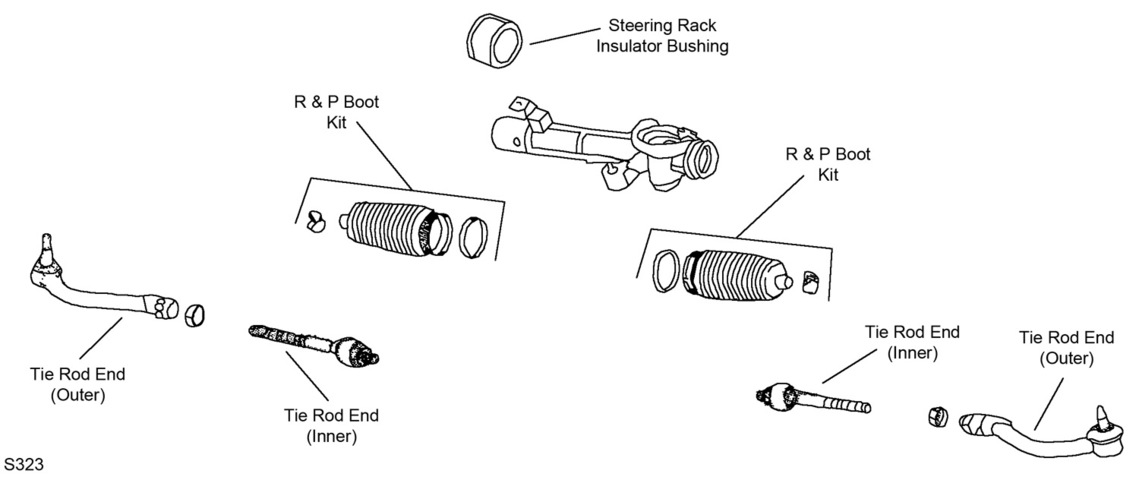 Steering Rack Insulator Bushing

R & P Boot Kit

R & P Boot Kit

Tie Rod End (Outer)

Tie Rod End (Inner)

Tie Rod End (Inner)

Tie Rod End (Outer)

S323