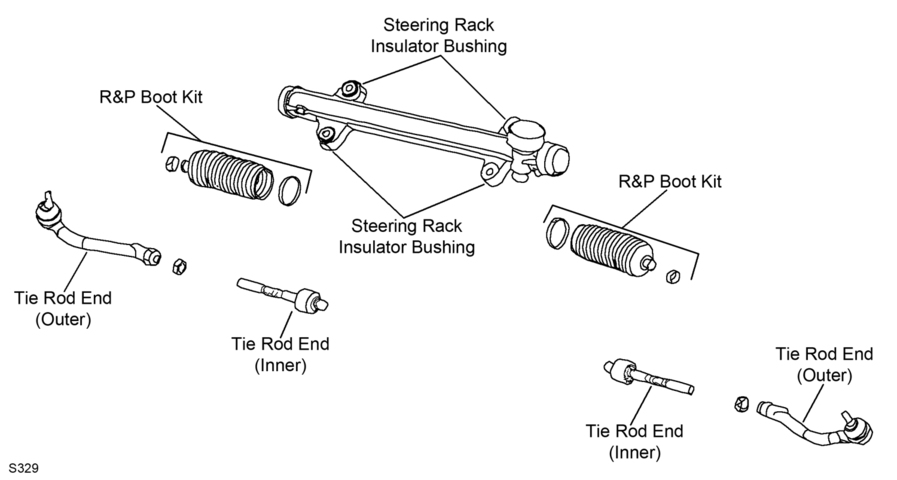 Steering Rack Insulator Bushing

R&P Boot Kit

Steering Rack Insulator Bushing

R&P Boot Kit

Tie Rod End (Outer)

Tie Rod End (Inner)

Tie Rod End (Outer)

Tie Rod End (Inner)

S329