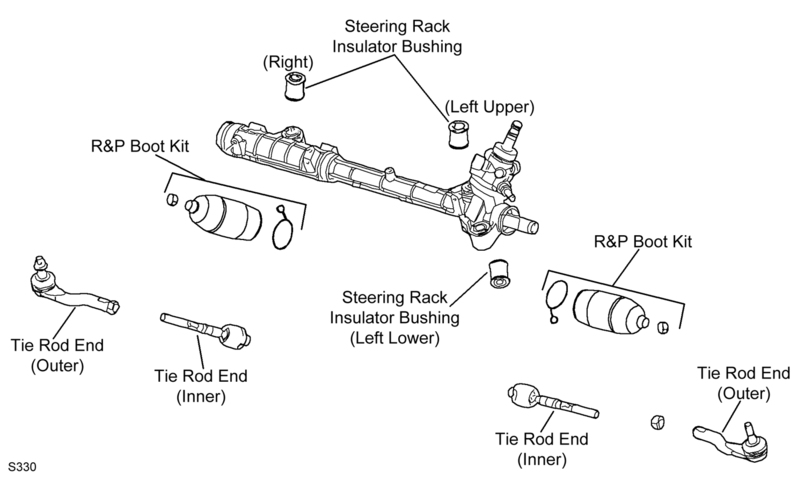 Steering Rack Insulator Bushing

(Right)

(Left Upper)

R&P Boot Kit

R&P Boot Kit

Steering Rack Insulator Bushing (Left Lower)

Tie Rod End (Outer)

Tie Rod End (Inner)

Tie Rod End (Outer)

Tie Rod End (Inner)

S330