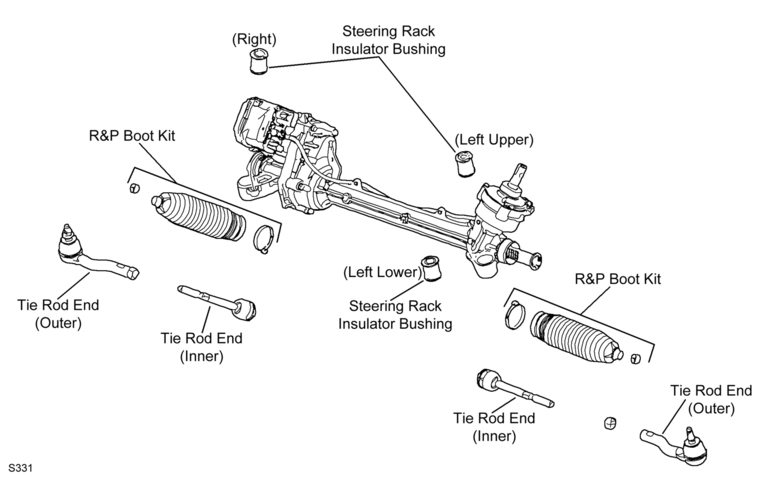 (Right)
Steering Rack Insulator Bushing

R&P Boot Kit

(Left Upper)

Tie Rod End (Outer)

Tie Rod End (Inner)

(Left Lower)
Steering Rack Insulator Bushing

R&P Boot Kit

Tie Rod End (Inner)

Tie Rod End (Outer)

S331