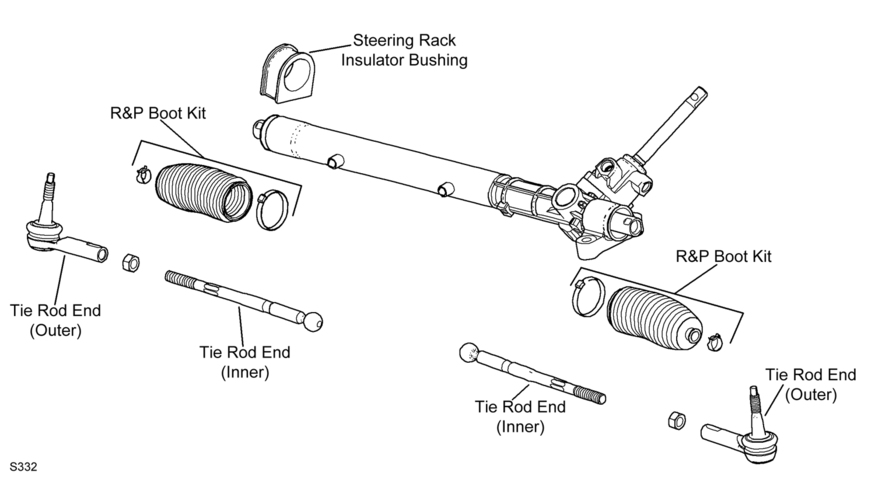 Steering Rack Insulator Bushing

R&P Boot Kit

Tie Rod End (Outer)

Tie Rod End (Inner)

R&P Boot Kit

Tie Rod End (Inner)

Tie Rod End (Outer)

S332