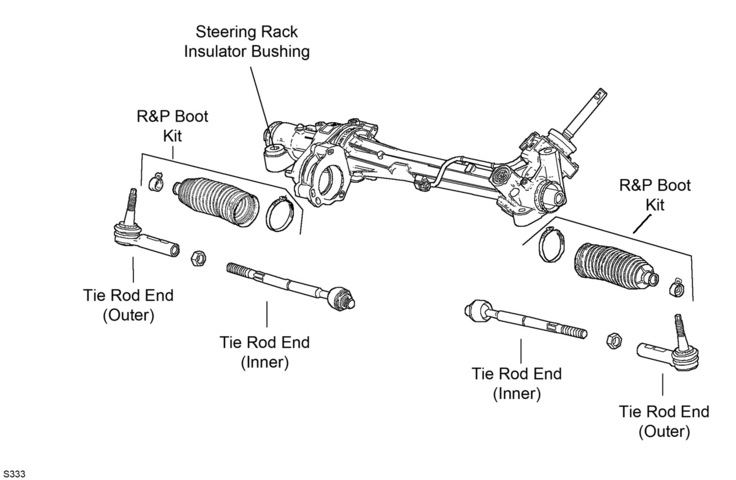 Steering Rack Insulator Bushing

R&P Boot Kit

R&P Boot Kit

Tie Rod End (Outer)

Tie Rod End (Inner)

Tie Rod End (Inner)

Tie Rod End (Outer)

S333