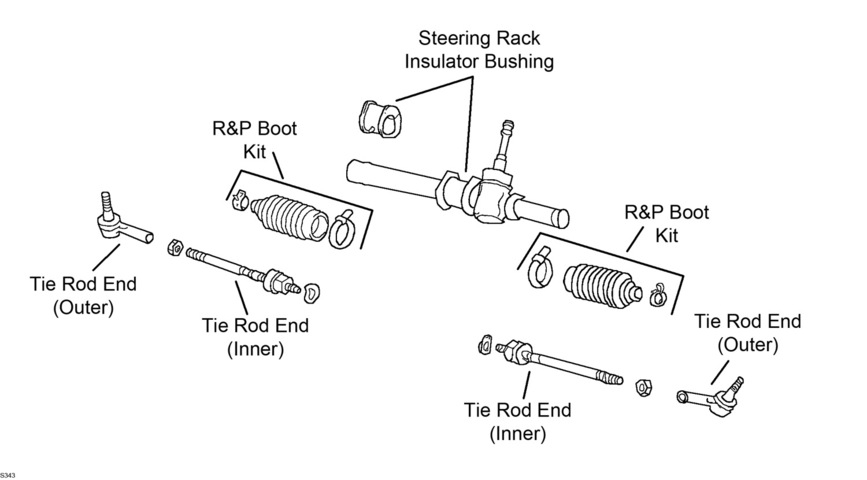 Steering Rack Insulator Bushing

R&P Boot Kit

R&P Boot Kit

Tie Rod End (Outer)

Tie Rod End (Inner)

Tie Rod End (Outer)

Tie Rod End (Inner)

S343