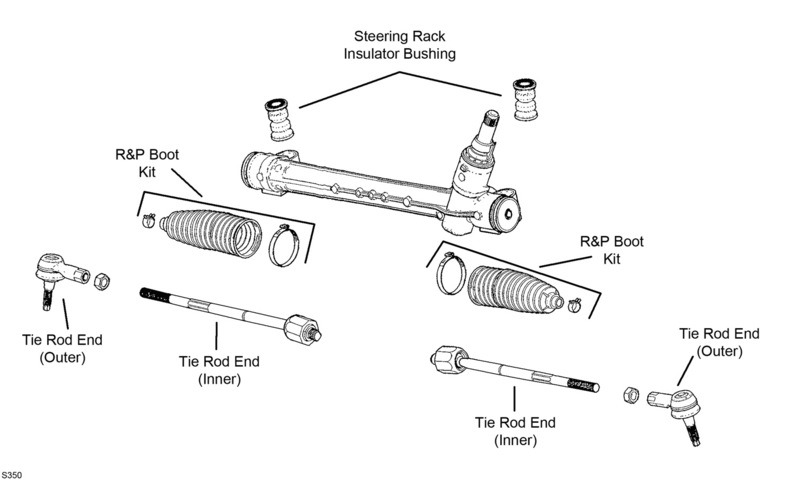 Steering Rack
Insulator Bushing

R&P Boot
Kit

R&P Boot
Kit

Tie Rod End
(Outer)

Tie Rod End
(Inner)

Tie Rod End
(Outer)

Tie Rod End
(Inner)

S350