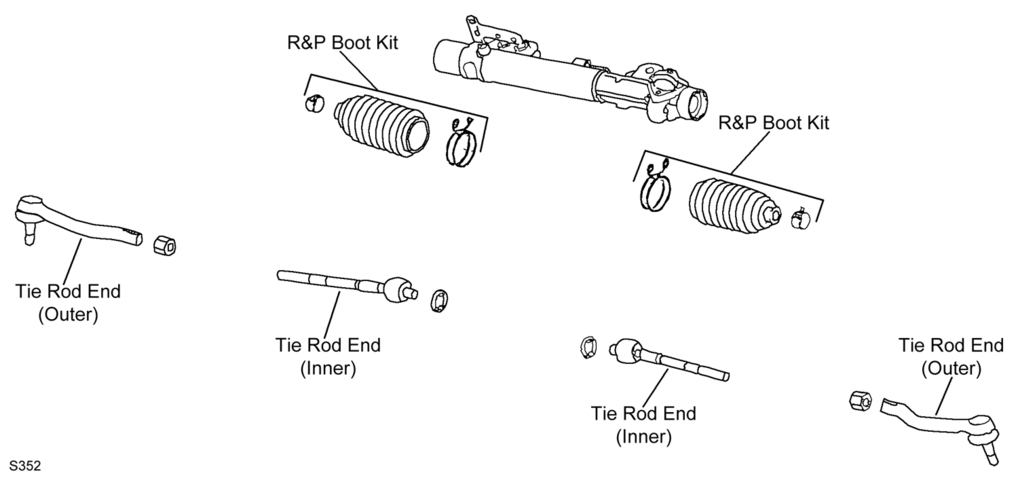 R&P Boot Kit

R&P Boot Kit

Tie Rod End (Outer)

Tie Rod End (Inner)

Tie Rod End (Inner)

Tie Rod End (Outer)

S352