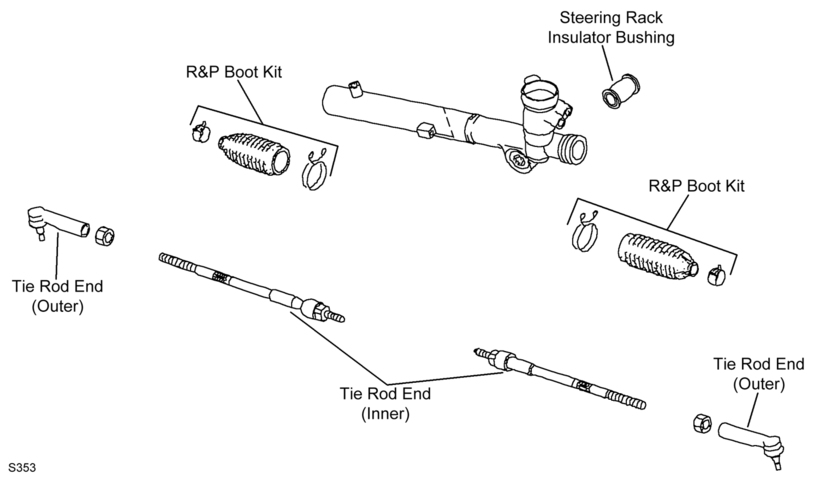 Steering Rack Insulator Bushing

R&P Boot Kit

R&P Boot Kit

Tie Rod End (Outer)

Tie Rod End (Inner)

Tie Rod End (Outer)

S353