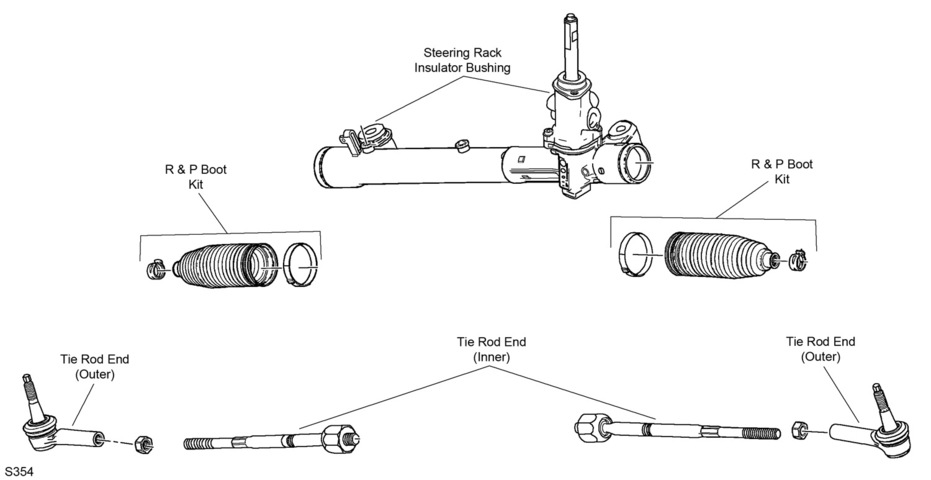 Steering Rack Insulator Bushing

R & P Boot Kit

R & P Boot Kit

Tie Rod End (Outer)

Tie Rod End (Inner)

Tie Rod End (Outer)

S354