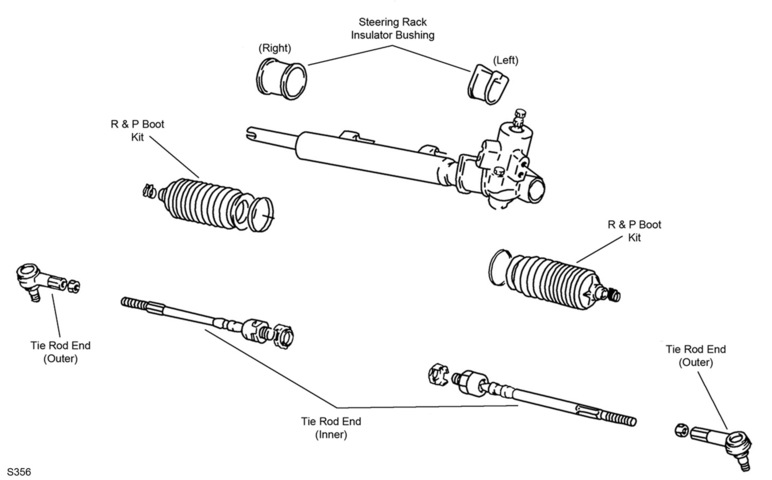 Steering Rack Insulator Bushing

(Right)

(Left)

R & P Boot Kit

R & P Boot Kit

Tie Rod End (Outer)

Tie Rod End (Outer)

Tie Rod End (Inner)

S356