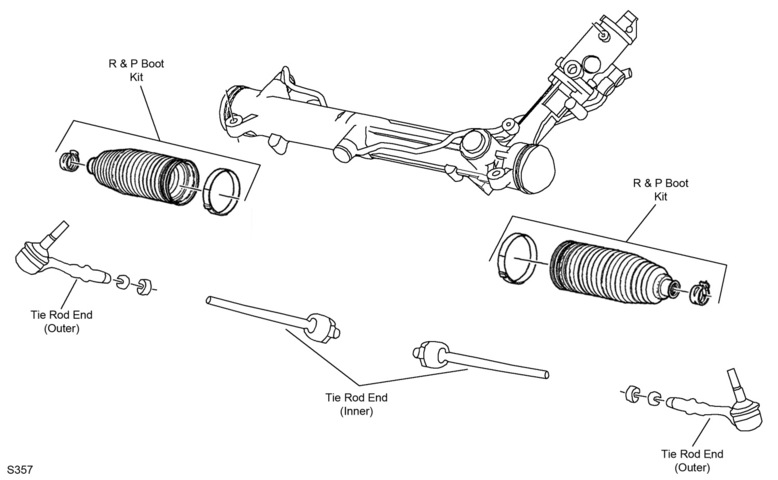 R & P Boot Kit

R & P Boot Kit

Tie Rod End (Outer)

Tie Rod End (Inner)

Tie Rod End (Outer)

S357