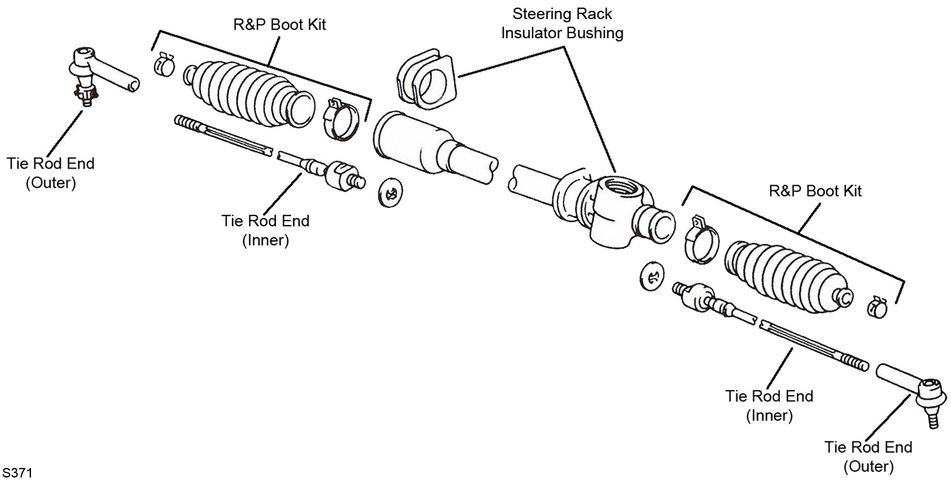 R&P Boot Kit

Steering Rack
Insulator Bushing

Tie Rod End
(Outer)

Tie Rod End
(Inner)

R&P Boot Kit

Tie Rod End
(Inner)

Tie Rod End
(Outer)

S371