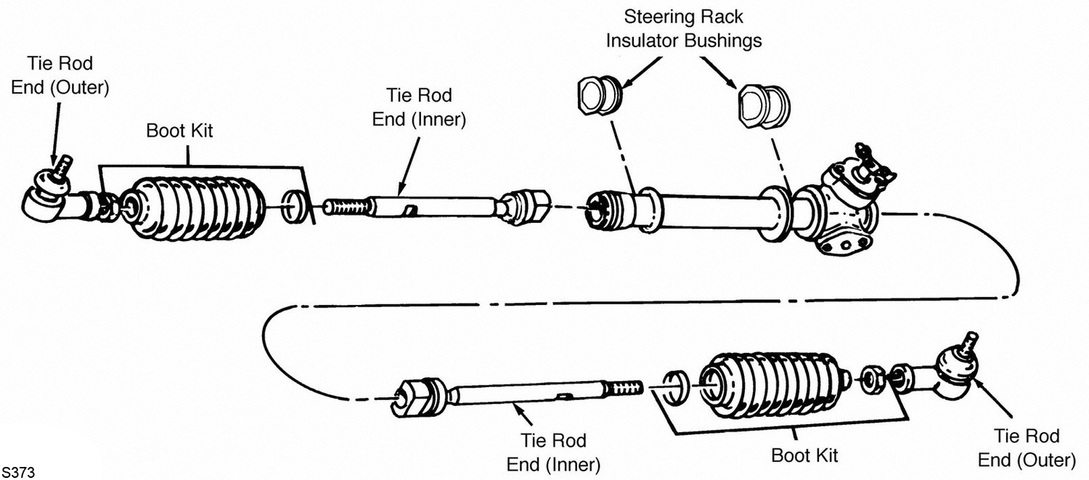 Steering Rack
Insulator Bushings

Tie Rod
End (Outer)

Boot Kit

Tie Rod
End (Inner)

Tie Rod
End (Inner)

Boot Kit

Tie Rod
End (Outer)

S373