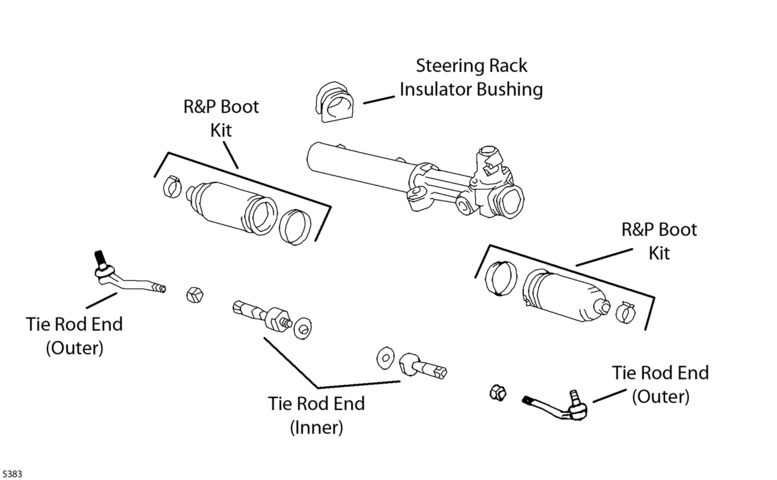 Steering Rack Insulator Bushing

R&P Boot Kit

R&P Boot Kit

Tie Rod End (Outer)

Tie Rod End (Inner)

Tie Rod End (Outer)

S383