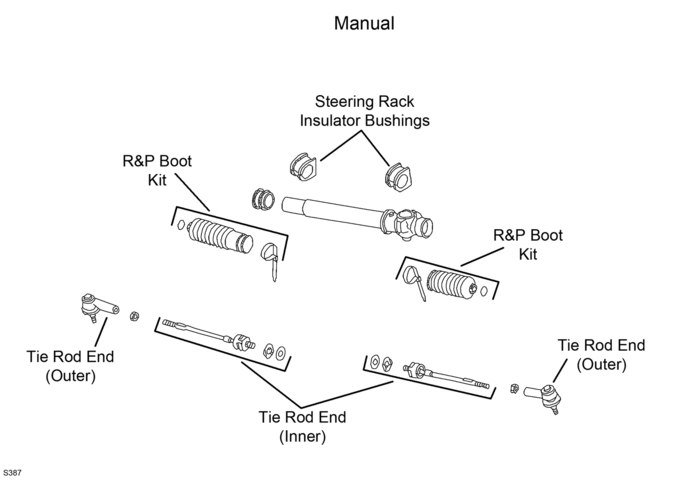 Manual

Steering Rack Insulator Bushings

R&P Boot Kit

R&P Boot Kit

Tie Rod End (Outer)

Tie Rod End (Outer)

Tie Rod End (Inner)

S387