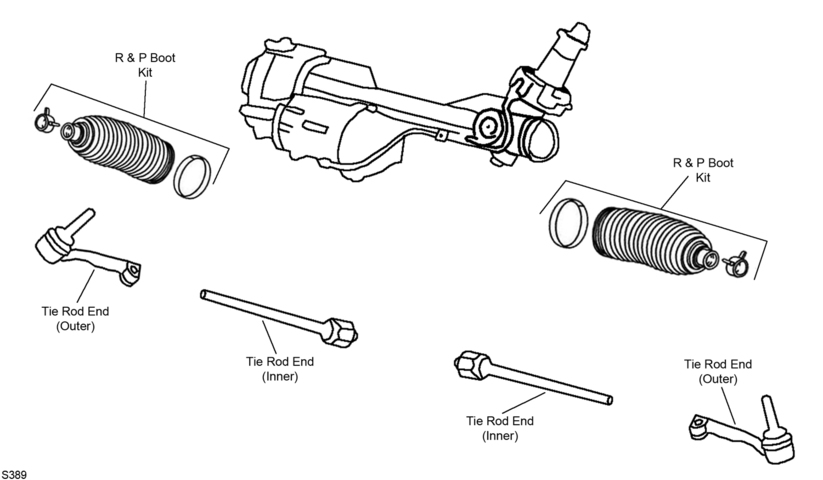 R & P Boot Kit

R & P Boot Kit

Tie Rod End (Outer)

Tie Rod End (Inner)

Tie Rod End (Inner)

Tie Rod End (Outer)

S389