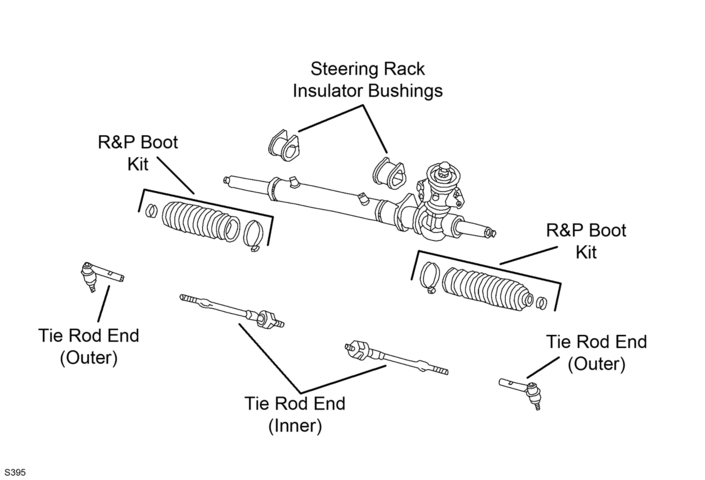 Steering Rack
Insulator Bushings

R&P Boot
Kit

R&P Boot
Kit

Tie Rod End
(Outer)

Tie Rod End
(Outer)

Tie Rod End
(Inner)

S395