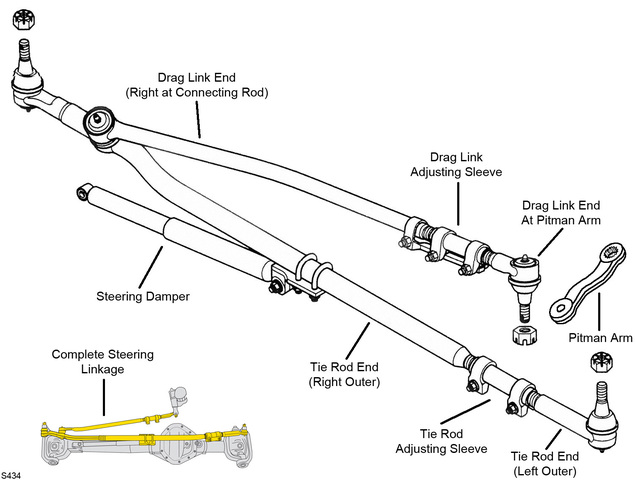 Drag Link End
(Right at Connecting Rod)

Drag Link
Adjusting Sleeve

Drag Link End
At Pitman Arm

Steering Damper

Pitman Arm

Complete Steering
Linkage

Tie Rod End
(Right Outer)

Tie Rod
Adjusting Sleeve

Tie Rod End
(Left Outer)

S434